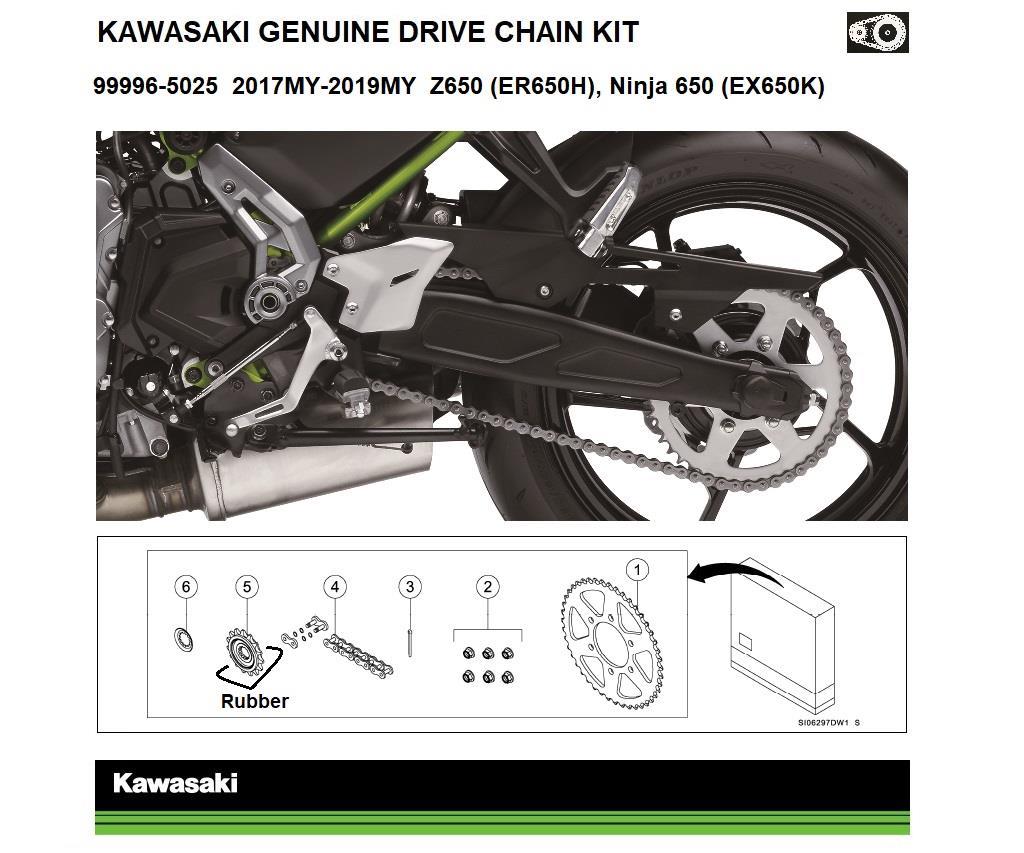 KAWASAKI GENUINE DRIVE CHAIN KIT

99996-5025 2017MY-2019MY Z650 (ER650H), Ninja 650 (EX650K)

6 5 4 3 2 1

Rubber

SI06297DW1 S

Kawasaki